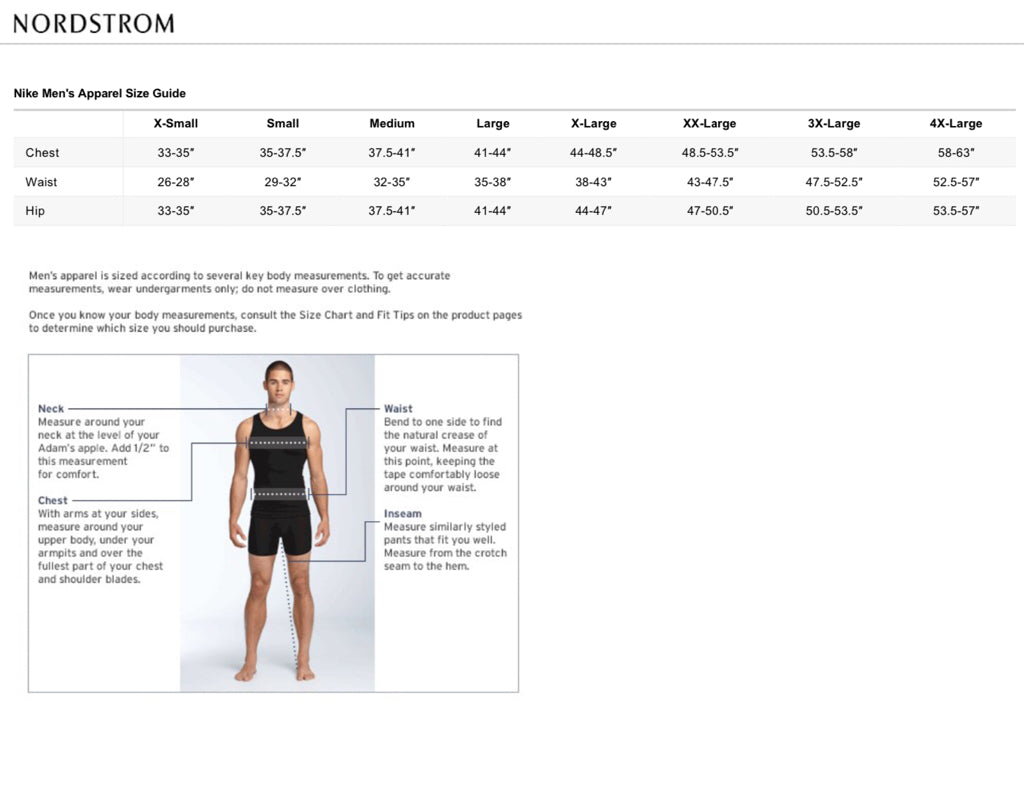 NORDSTROM

Nike Men's Apparel Size Guide

| | X-Small | Small | Medium | Large | X-Large | XX-Large | 3X-Large | 4X-Large |
|---|---|---|---|---|---|---|---|---|
| Chest | 33-35″ | 35-37.5″ | 37.5-41″ | 41-44″ | 44-48.5″ | 48.5-53.5″ | 53.5-58″ | 58-63″ |
| Waist | 26-28″ | 29-32″ | 32-35″ | 35-38″ | 38-43″ | 43-47.5″ | 47.5-52.5″ | 52.5-57″ |
| Hip | 33-35″ | 35-37.5″ | 37.5-41″ | 41-44″ | 44-47″ | 47-50.5″ | 50.5-53.5″ | 53.5-57″ |

Men's apparel is sized according to several key body measurements. To get accurate measurements, wear undergarments only; do not measure over clothing.

Once you know your body measurements, consult the Size Chart and Fit Tips on the product pages to determine which size you should purchase.

Neck
Measure around your neck at the level of your Adam's apple. Add 1/2" to this measurement for comfort.

Chest
With arms at your sides, measure around your upper body, under your armpits and over the fullest part of your chest and shoulder blades.

Waist
Bend to one side to find the natural crease of your waist. Measure at this point, keeping the tape comfortably loose around your waist.

Inseam
Measure similarly styled pants that fit you well. Measure from the crotch seam to the hem.